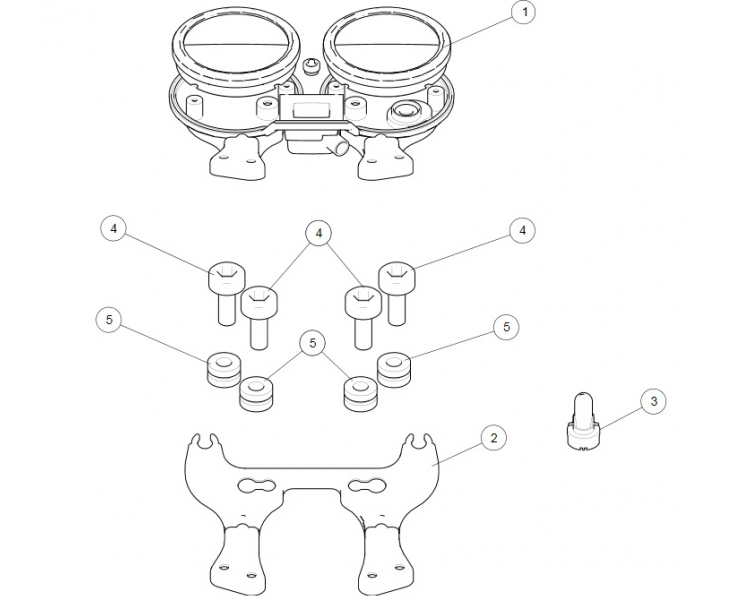 1

4
4
4

5
5
5

3

2