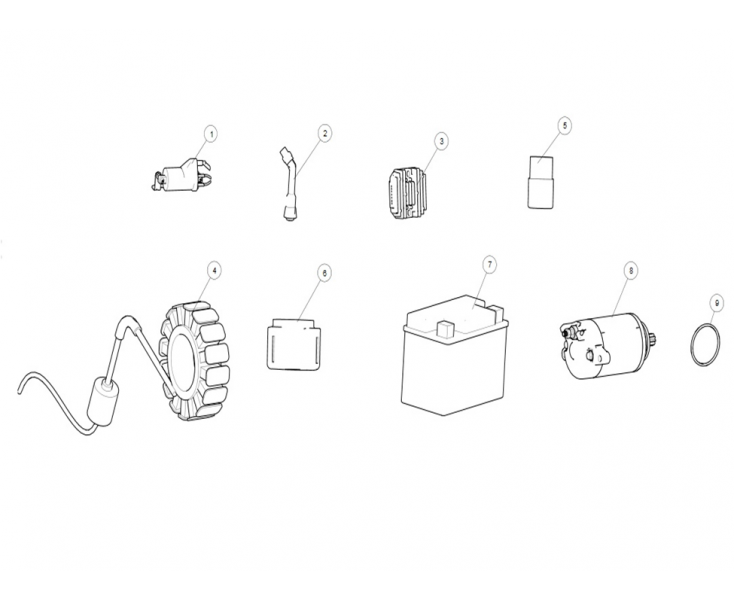 1
2
3
5
4
6
7
8
9