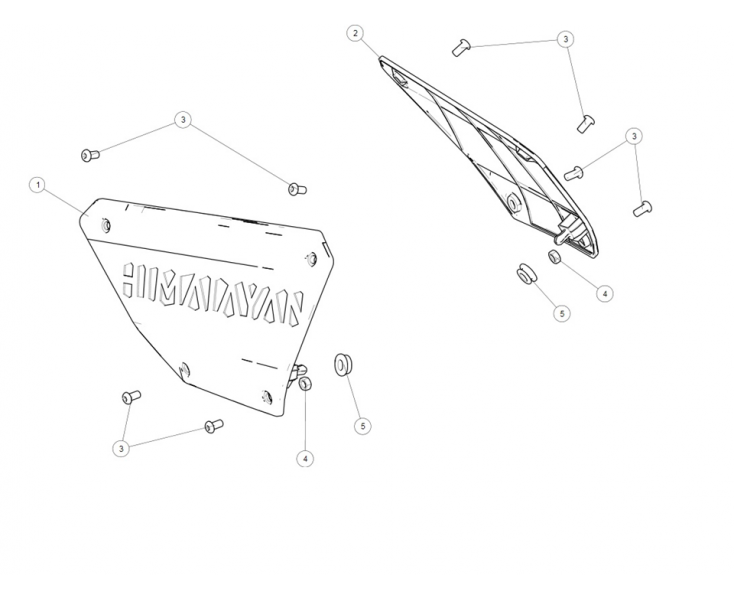 2
3
3
3
1
HIMALAYAN
4
5
5
3
4