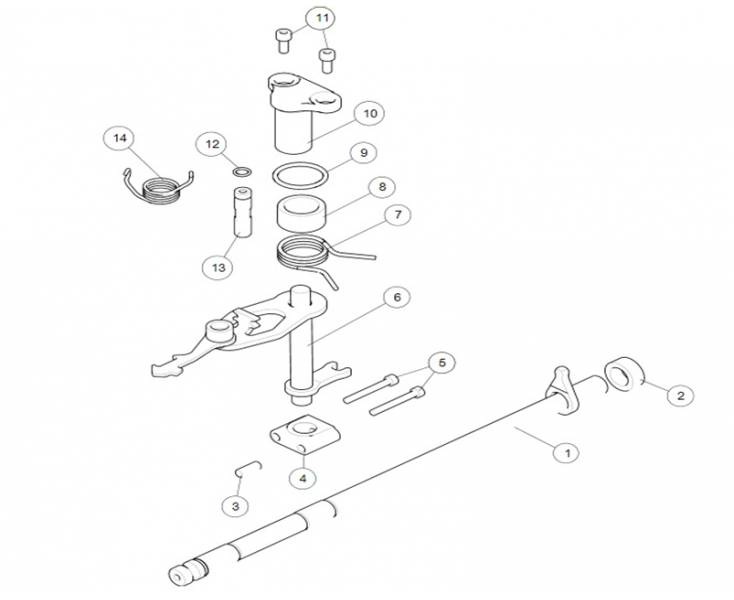 11
10
14
12
9
8
7
13
6
5
2
1
4
3