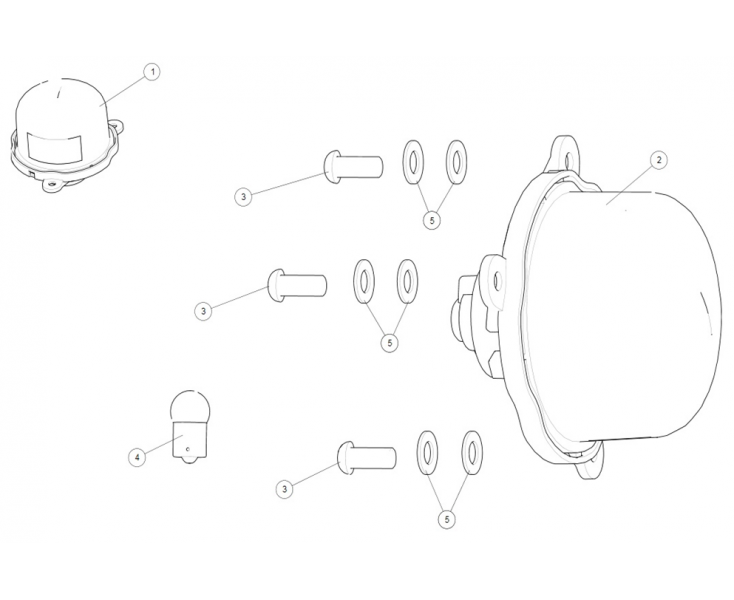 1
2
3
5
3
5
4
3
5