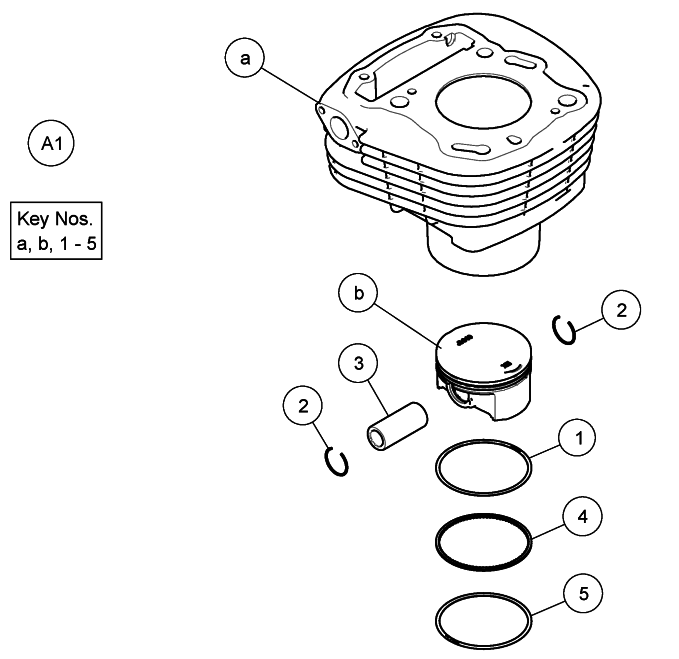 a

A1

Key Nos.
a, b, 1 - 5

b

2

3

2

1

4

5